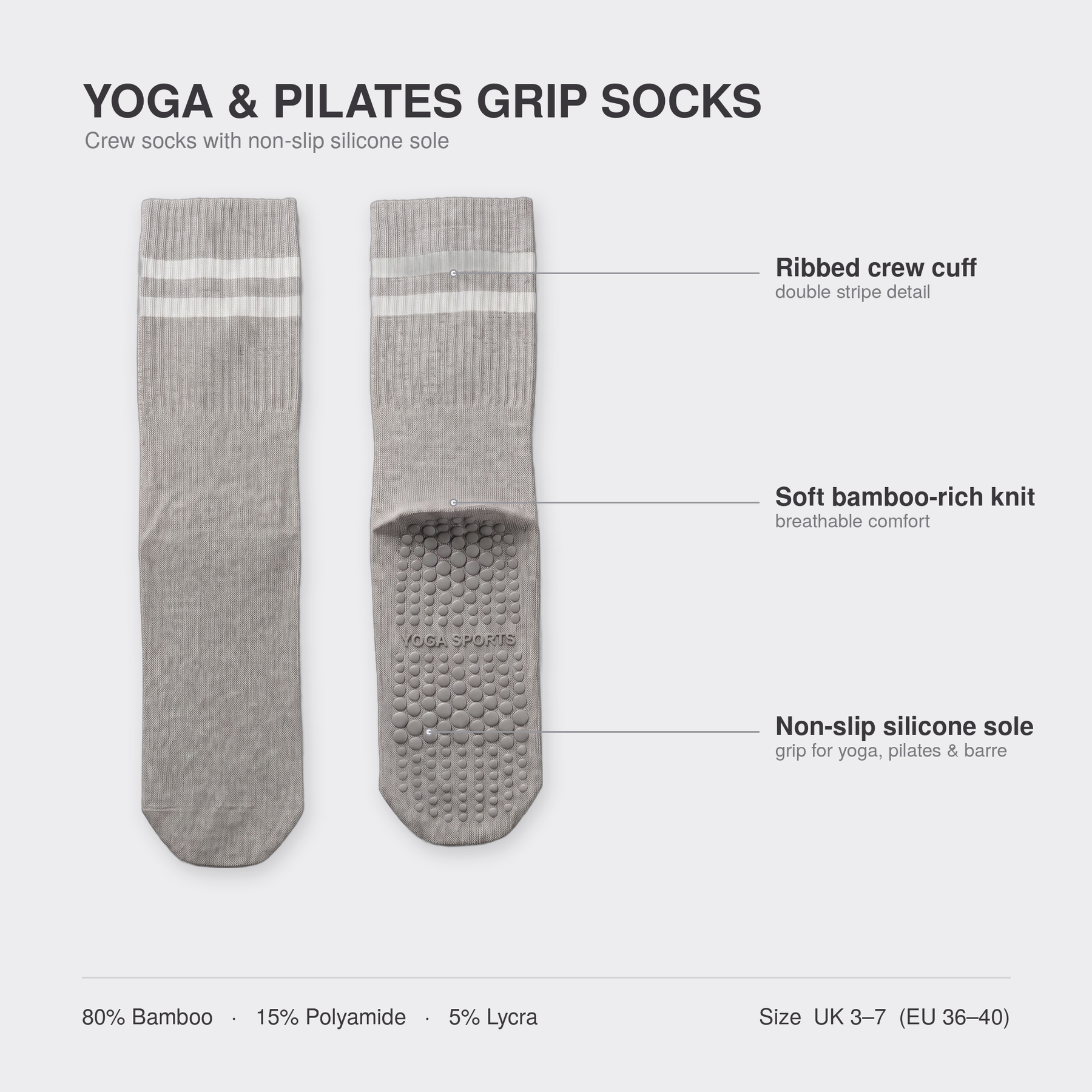 YOGA & PILATES GRIP SOCKS
Crew socks with non-slip silicone sole

YOGA SPORTS

Ribbed crew cuff
double stripe detail

Soft bamboo-rich knit
breathable comfort

Non-slip silicone sole
grip for yoga, pilates & barre

80% Bamboo · 15% Polyamide · 5% Lycra

Size UK 3–7 (EU 36–40)